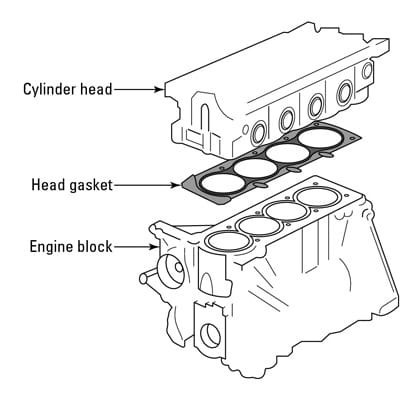 Cylinder head

Head gasket

Engine block