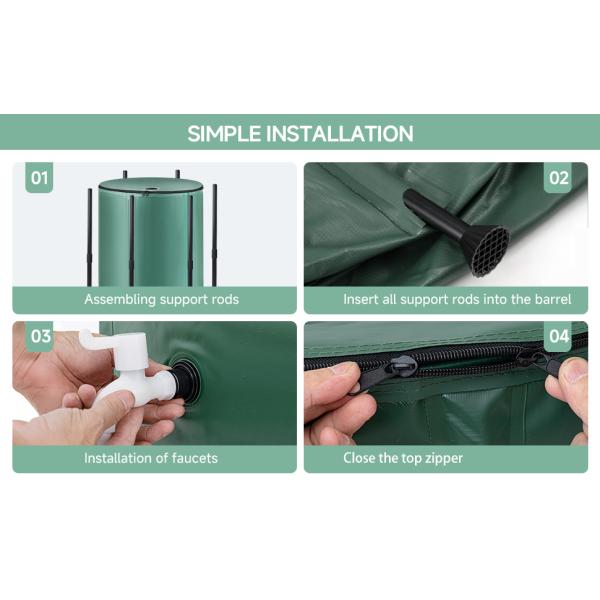 SIMPLE INSTALLATION

01

Assembling support rods

02

Insert all support rods into the barrel

03

Installation of faucets

04

Close the top zipper