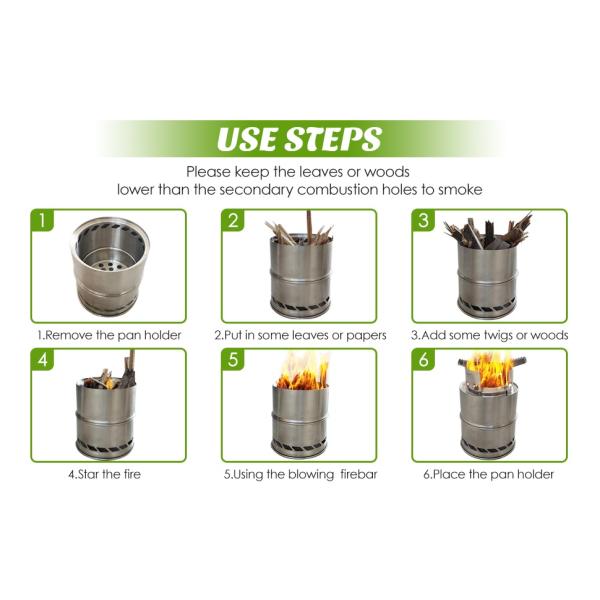 USE STEPS

Please keep the leaves or woods lower than the secondary combustion holes to smoke

1

1.Remove the pan holder

2

2.Put in some leaves or papers

3

3.Add some twigs or woods

4

4.Star the fire

5

5.Using the blowing firebar

6

6.Place the pan holder