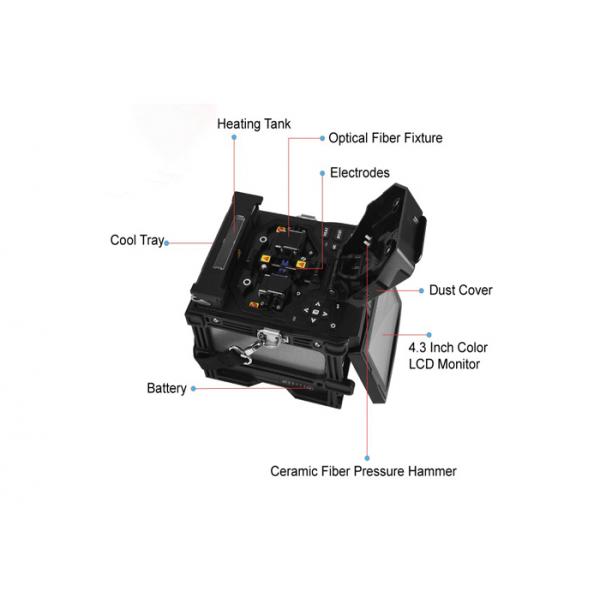 Heating Tank

Optical Fiber Fixture

Electrodes

Cool Tray

Dust Cover

4.3 Inch Color LCD Monitor

Battery

Ceramic Fiber Pressure Hammer