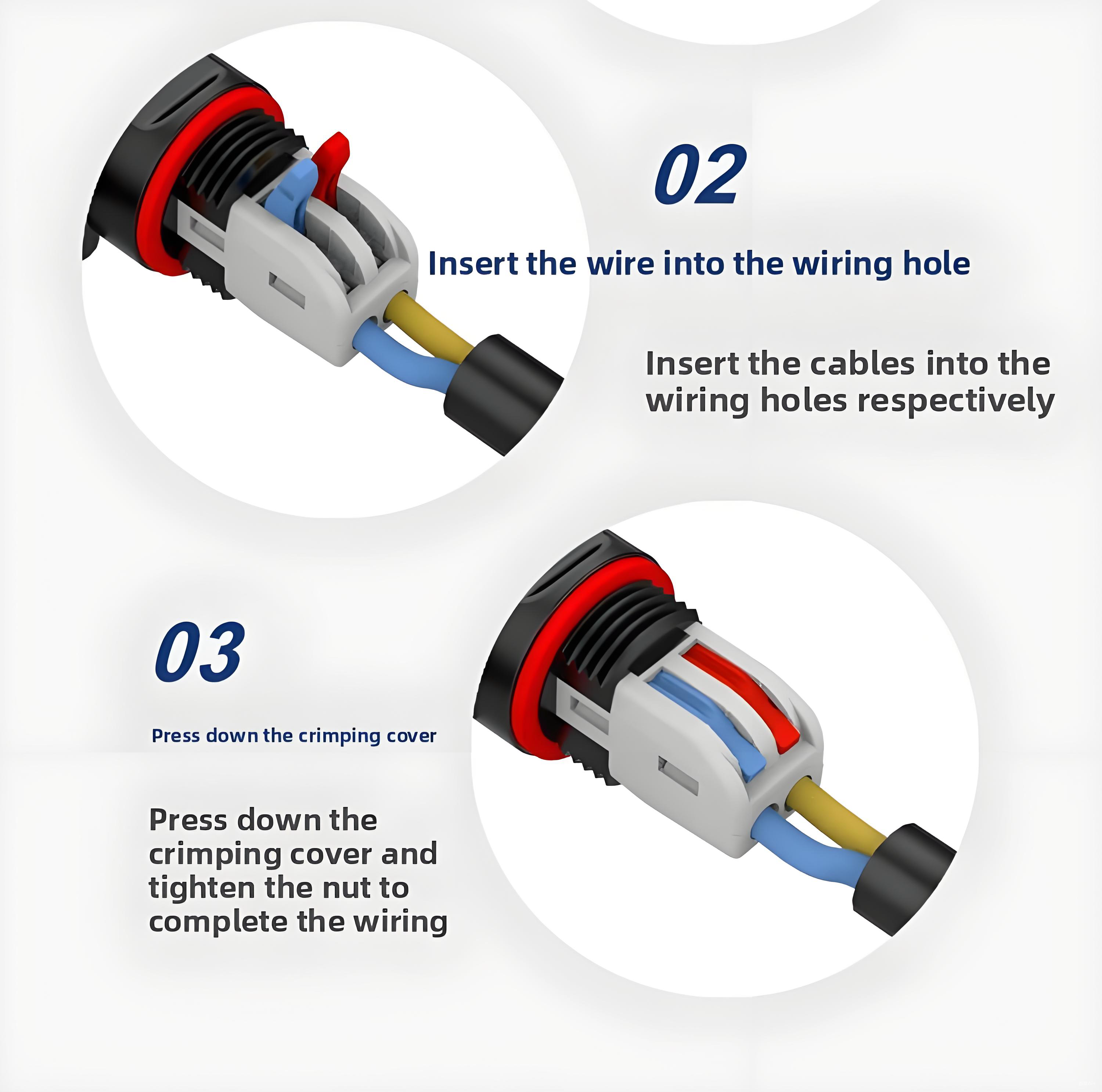 02

Insert the wire into the wiring hole

Insert the cables into the wiring holes respectively

03

Press down the crimping cover

Press down the crimping cover and tighten the nut to complete the wiring