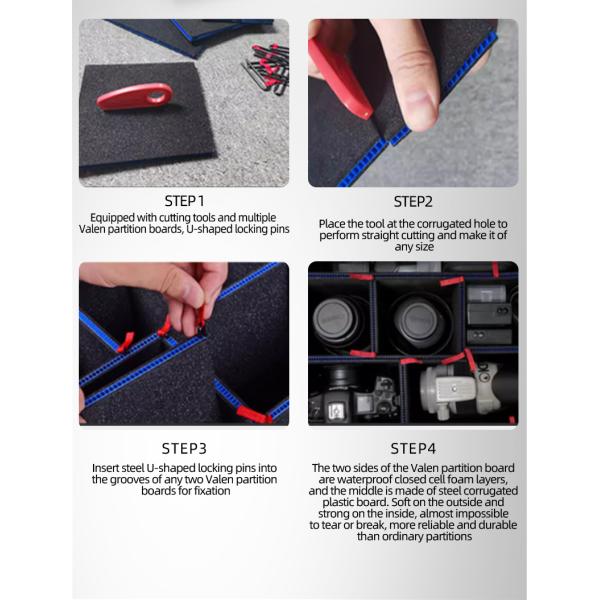 STEP 1
Equipped with cutting tools and multiple Valen partition boards, U-shaped locking pins

STEP2
Place the tool at the corrugated hole to perform straight cutting and make it of any size

STEP3
Insert steel U-shaped locking pins into the grooves of any two Valen partition boards for fixation

STEP4
The two sides of the Valen partition board are waterproof closed cell foam layers, and the middle is made of steel corrugated plastic board. Soft on the outside and strong on the inside, almost impossible to tear or break, more reliable and durable than ordinary partitions