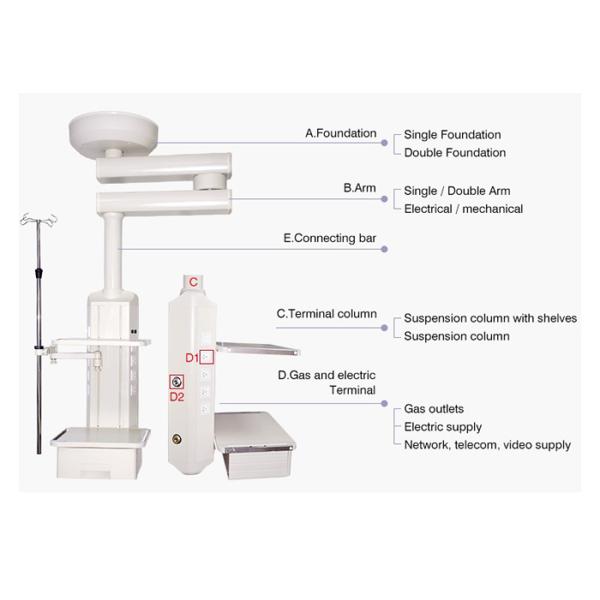 A.Foundation

Single Foundation
Double Foundation

B.Arm

Single / Double Arm
Electrical / mechanical

E.Connecting bar

C

C.Terminal column

Suspension column with shelves
Suspension column

D1

D2

D.Gas and electric Terminal

Gas outlets
Electric supply
Network, telecom, video supply