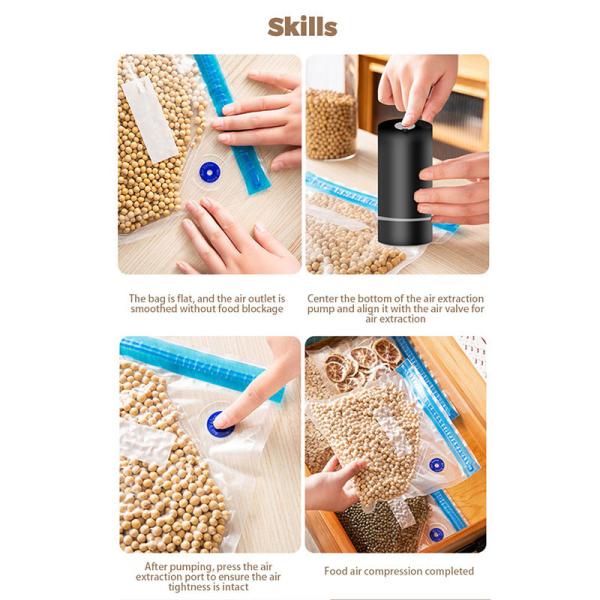 Skills

The bag is flat, and the air outlet is smoothed without food blockage

Center the bottom of the air extraction pump and align it with the air valve for air extraction

After pumping, press the air extraction port to ensure the air tightness is intact

Food air compression completed