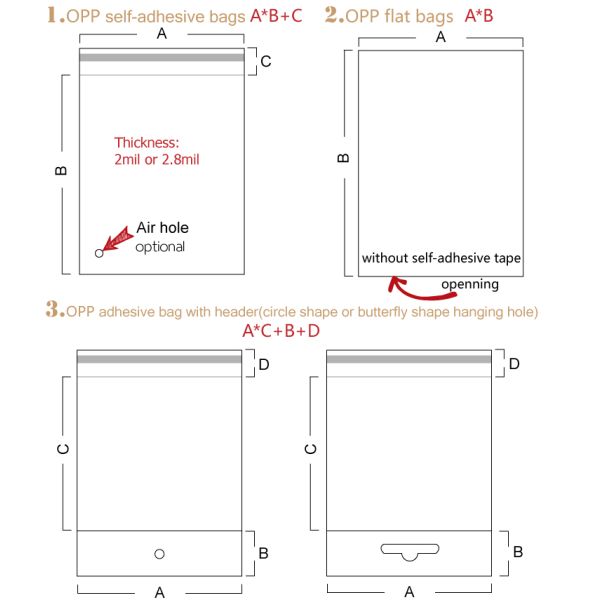 1.OPP self-adhesive bags A*B+C

A

C

B

Thickness:
2mil or 2.8mil

Air hole
optional

2.OPP flat bags A*B

A

B

without self-adhesive tape

openning

3.OPP adhesive bag with header(circle shape or butterfly shape hanging hole)
A*C+B+D

D

C

B

A

D

C

B

A