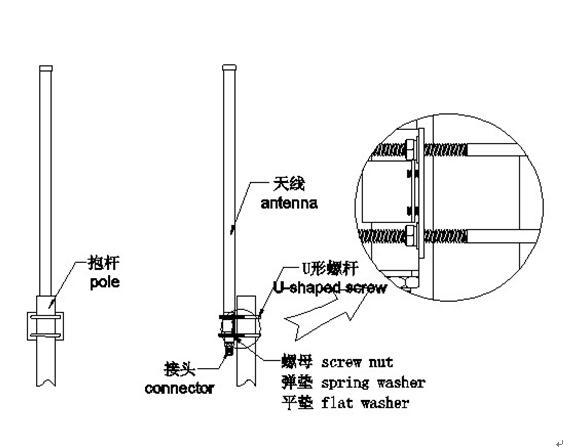 抱杆
pole

天线
antenna

U形螺杆
U-shaped screw

接头
connector

螺母 screw nut
弹垫 spring washer
平垫 flat washer