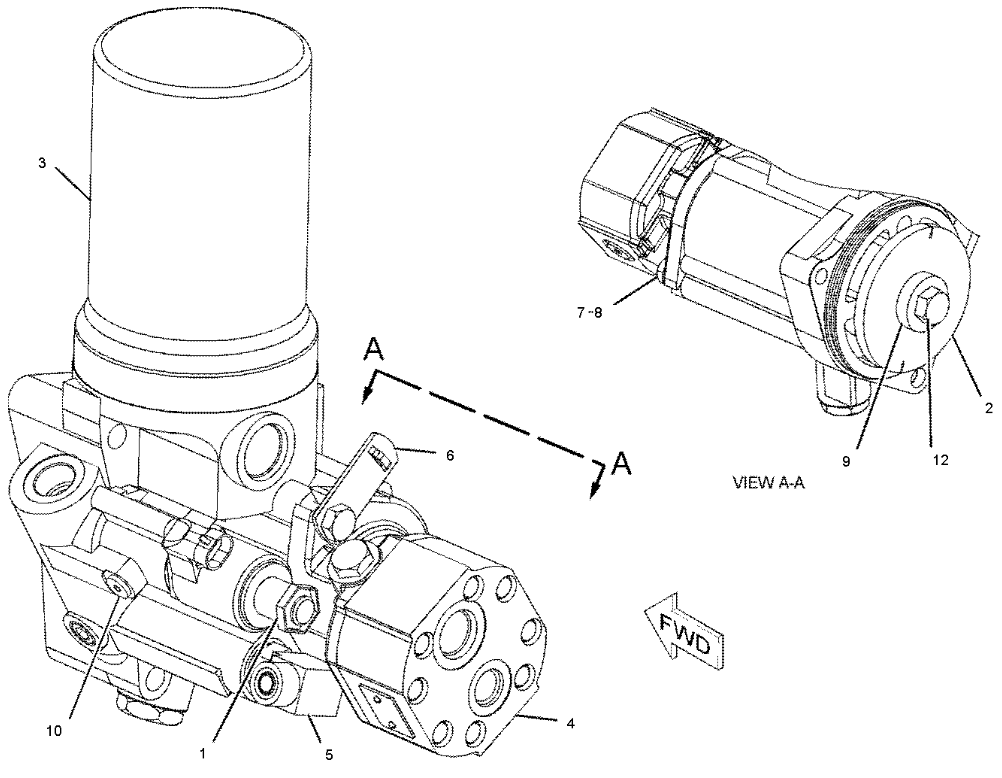 3

A

A

6

7-8

2

9

12

VIEW A-A

FWD

10

1

5

4