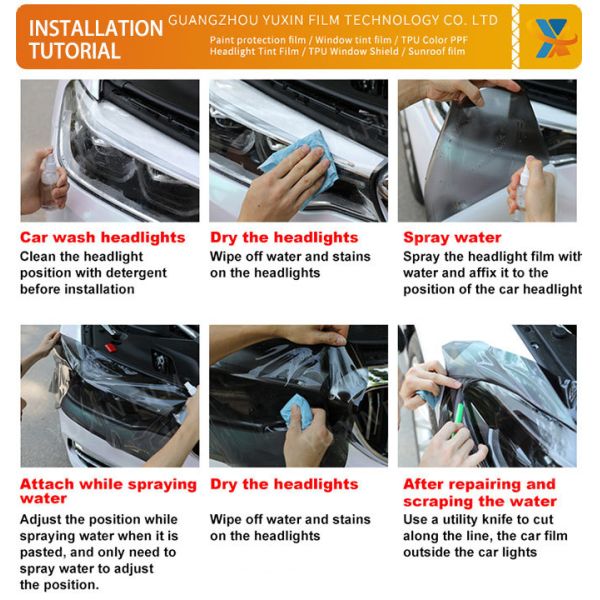 INSTALLATION TUTORIAL

GUANGZHOU YUXIN FILM TECHNOLOGY CO. LTD

Paint protection film / Window tint film / TPU Color PPF
Headlight Tint Film / TPU Window Shield / Sunroof film

Car wash headlights
Clean the headlight position with detergent before installation

Dry the headlights
Wipe off water and stains on the headlights

Spray water
Spray the headlight film with water and affix it to the position of the car headlight

Attach while spraying water
Adjust the position while spraying water when it is pasted, and only need to spray water to adjust the position.

Dry the headlights
Wipe off water and stains on the headlights

After repairing and scraping the water
Use a utility knife to cut along the line, the car film outside the car lights