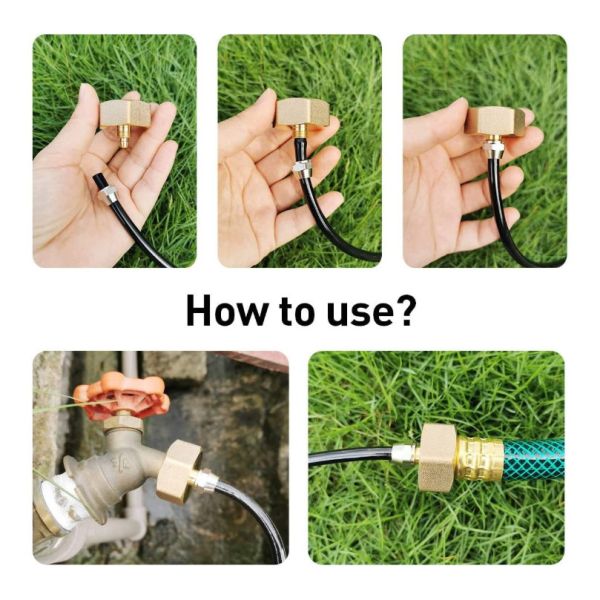 How to use?