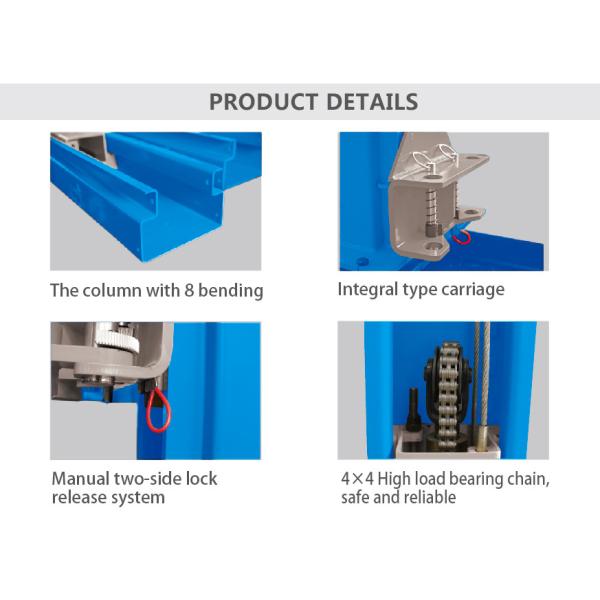 PRODUCT DETAILS

The column with 8 bending

Integral type carriage

Manual two-side lock release system

4×4 High load bearing chain, safe and reliable