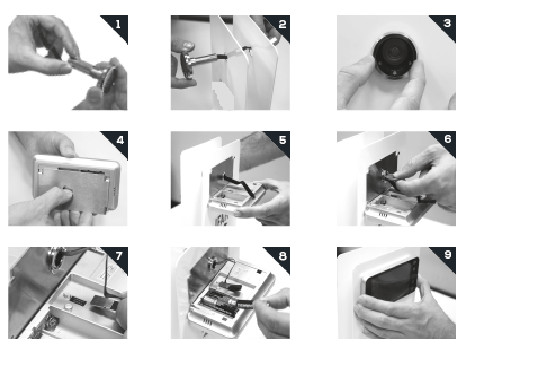 1

2

3

4

5

6

7

8

9