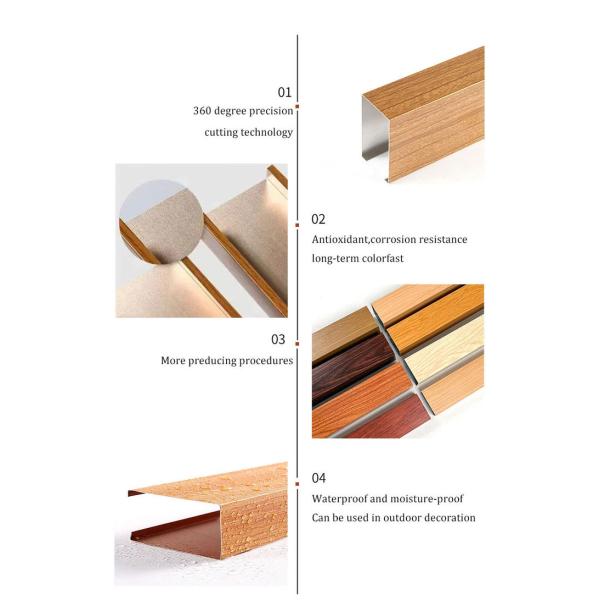 01
360 degree precision
cutting technology

02
Antioxidant,corrosion resistance
long-term colorfast

03
More preducing procedures

04
Waterproof and moisture-proof
Can be used in outdoor decoration