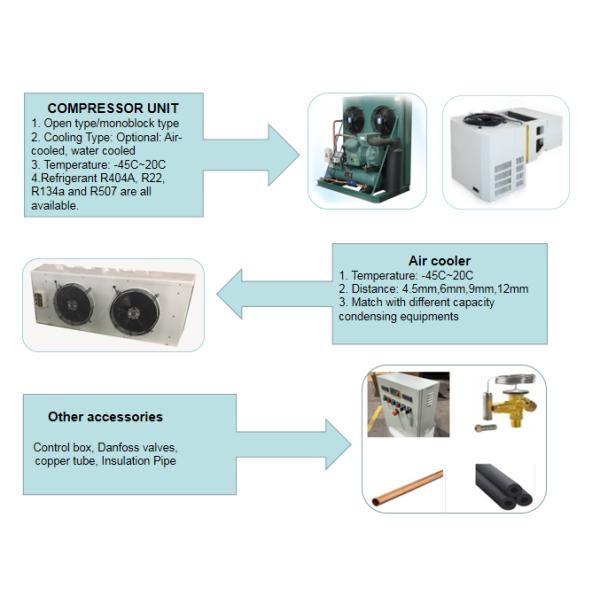 COMPRESSOR UNIT
1. Open type/monoblock type
2. Cooling Type: Optional: Air-cooled, water cooled
3. Temperature: -45C~20C
4.Refrigerant R404A, R22, R134a and R507 are all available.

Air cooler
1. Temperature: -45C~20C
2. Distance: 4.5mm,6mm,9mm,12mm
3. Match with different capacity condensing equipments

Other accessories

Control box, Danfoss valves, copper tube, Insulation Pipe