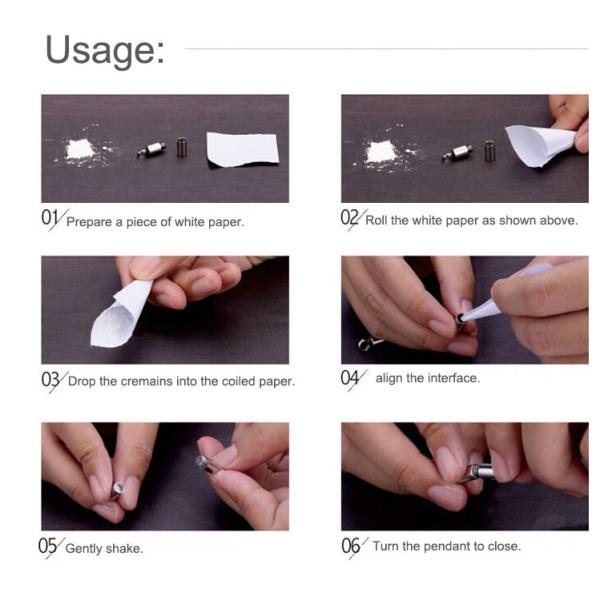 Usage:

01 Prepare a piece of white paper.

02 Roll the white paper as shown above.

03 Drop the cremains into the coiled paper.

04 align the interface.

05 Gently shake.

06 Turn the pendant to close.