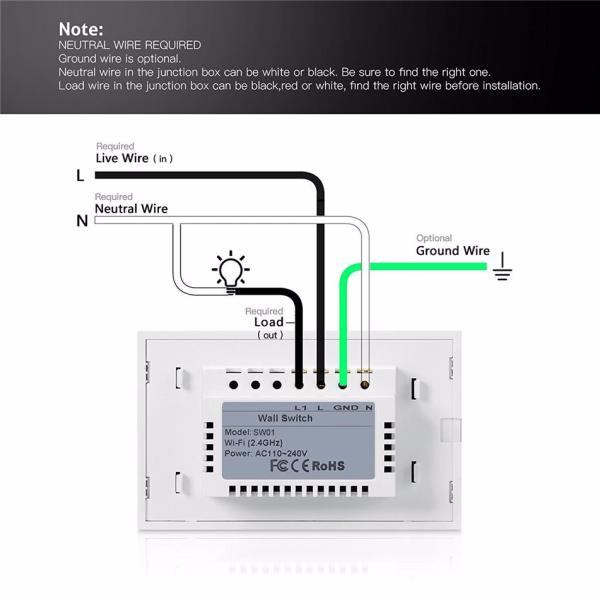 Note:
NEUTRAL WIRE REQUIRED
Ground wire is optional.
Neutral wire in the junction box can be white or black. Be sure to find the right one.
Load wire in the junction box can be black,red or white, find the right wire before installation.

Required
Live Wire ( in )
L
Required
Neutral Wire
N
Optional
Ground Wire
Required
Load
( out )

L1 L GND N
Wall Switch
Model: SW01
Wi-Fi (2.4GHz)
Power: AC110~240V
FC CE RoHS