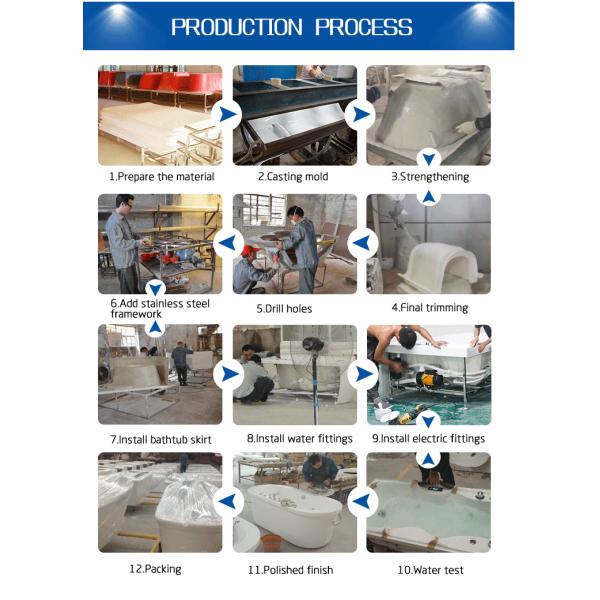 PRODUCTION PROCESS

1.Prepare the material

2.Casting mold

3.Strengthening

6.Add stainless steel framework

5.Drill holes

4.Final trimming

7.Install bathtub skirt

8.Install water fittings

9.Install electric fittings

12.Packing

11.Polished finish

10.Water test