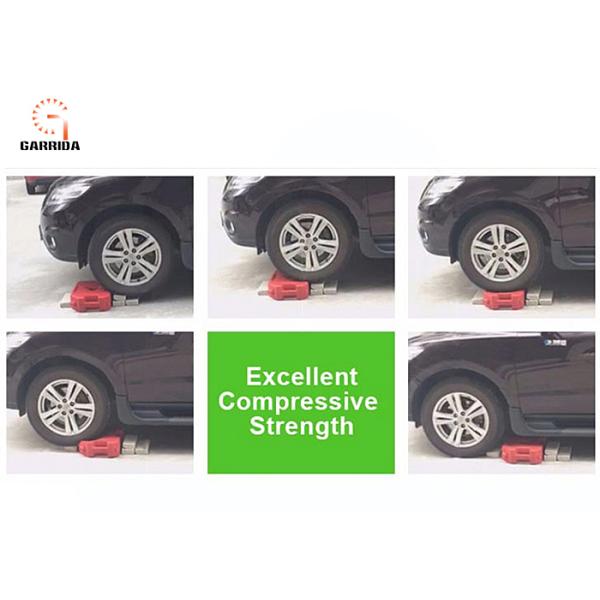 GARRIDA

Excellent Compressive Strength