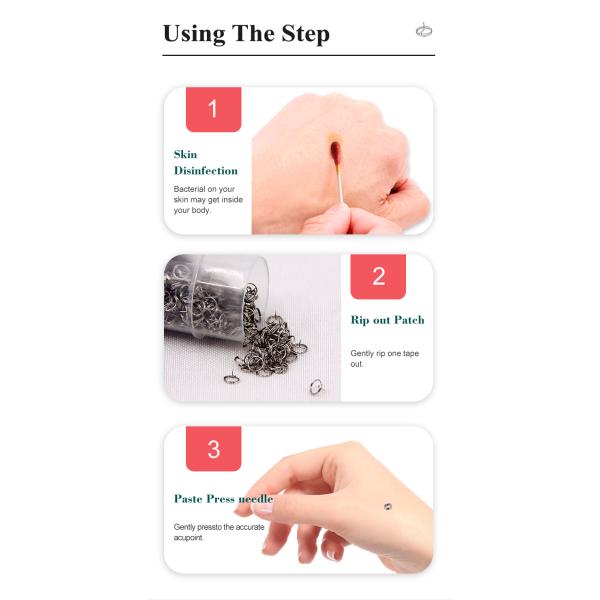 Using The Step

1

Skin Disinfection

Bacterial on your skin may get inside your body.

2

Rip out Patch

Gently rip one tape out.

3

Paste Press needle

Gently pressto the accurate acupoint.