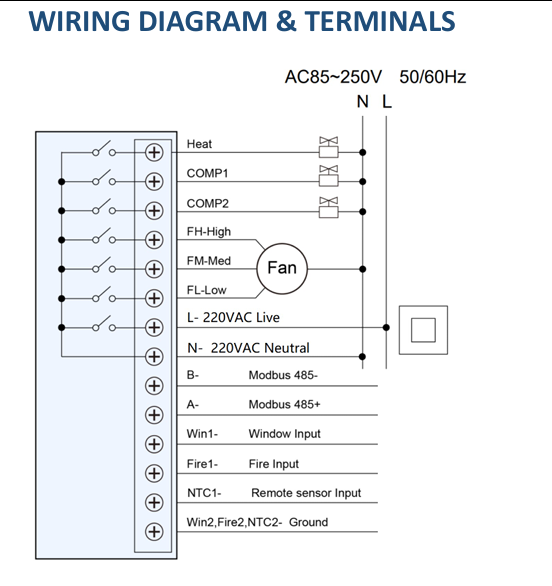 WIRING DIAGRAM & TERMINALS

AC85~250V 50/60Hz

N L

Heat

COMP1

COMP2

FH-High

FM-Med

Fan

FL-Low

L- 220VAC Live

N- 220VAC Neutral

B- Modbus 485-

A- Modbus 485+

Win1- Window Input

Fire1- Fire Input

NTC1- Remote sensor Input

Win2,Fire2,NTC2- Ground