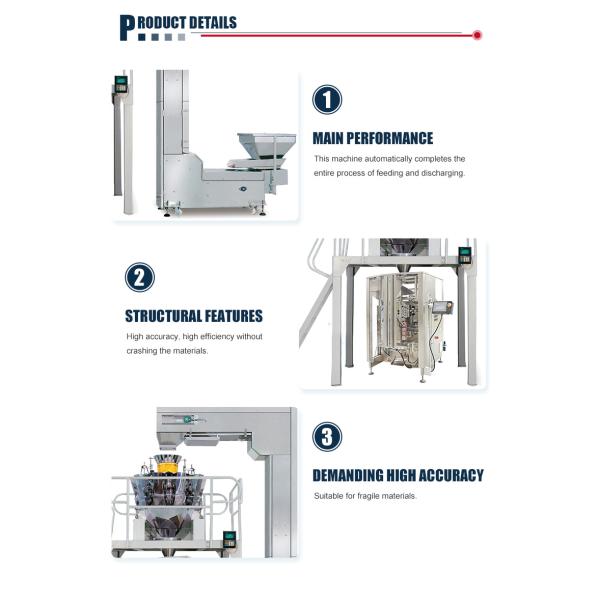 PRODUCT DETAILS

1

MAIN PERFORMANCE

This machine automatically completes the entire process of feeding and discharging.

2

STRUCTURAL FEATURES

High accuracy, high efficiency without crashing the materials.

3

DEMANDING HIGH ACCURACY

Suitable for fragile materials.