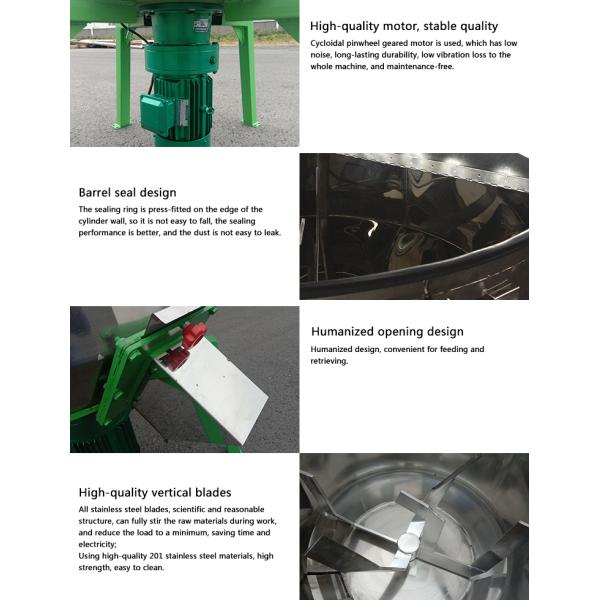 High-quality motor, stable quality

Cycloidal pinwheel geared motor is used, which has low noise, long-lasting durability, low vibration loss to the whole machine, and maintenance-free.

Barrel seal design

The sealing ring is press-fitted on the edge of the cylinder wall, so it is not easy to fall, the sealing performance is better, and the dust is not easy to leak.

Humanized opening design

Humanized design, convenient for feeding and retrieving.

High-quality vertical blades

All stainless steel blades, scientific and reasonable structure, can fully stir the raw materials during work, and reduce the load to a minimum, saving time and electricity;
Using high-quality 201 stainless steel materials, high strength, easy to clean.