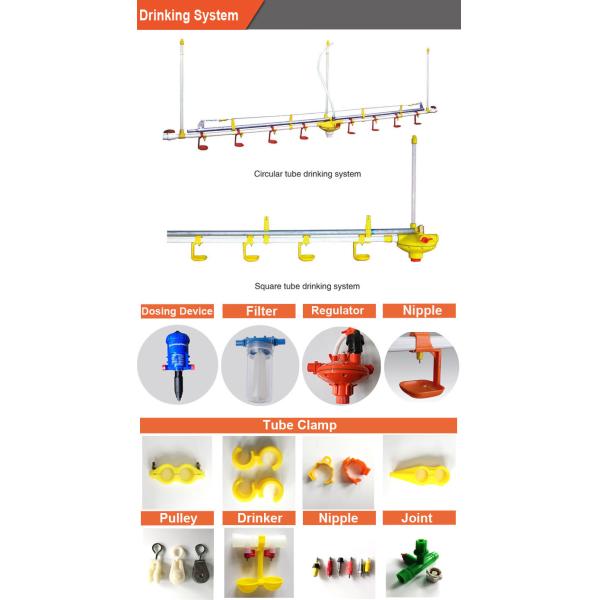 Drinking System

Circular tube drinking system

Square tube drinking system

Dosing Device

Filter

Regulator

Nipple

Tube Clamp

Pulley

Drinker

Nipple

Joint