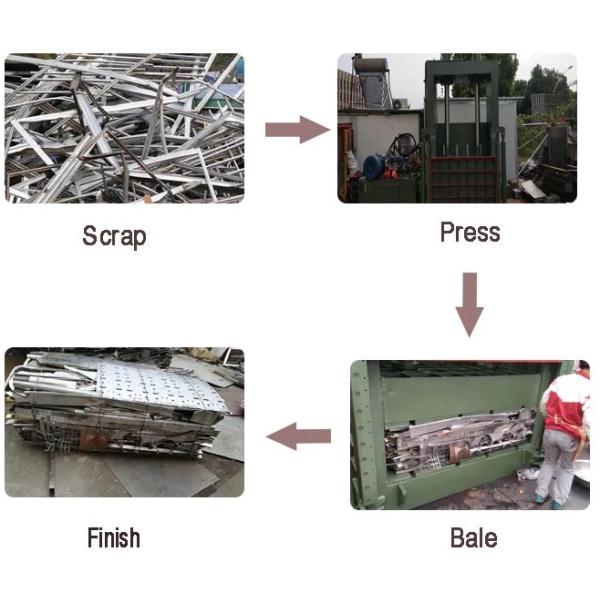 Scrap

Press

Bale

Finish