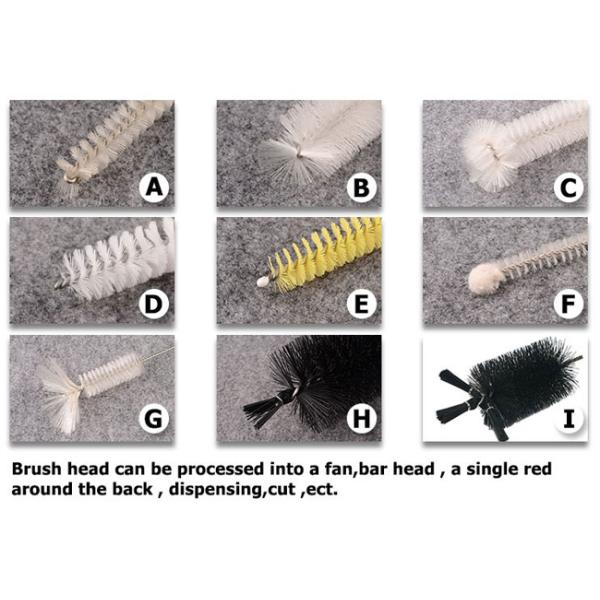 A

B

C

D

E

F

G

H

I

Brush head can be processed into a fan,bar head , a single red around the back , dispensing,cut ,ect.