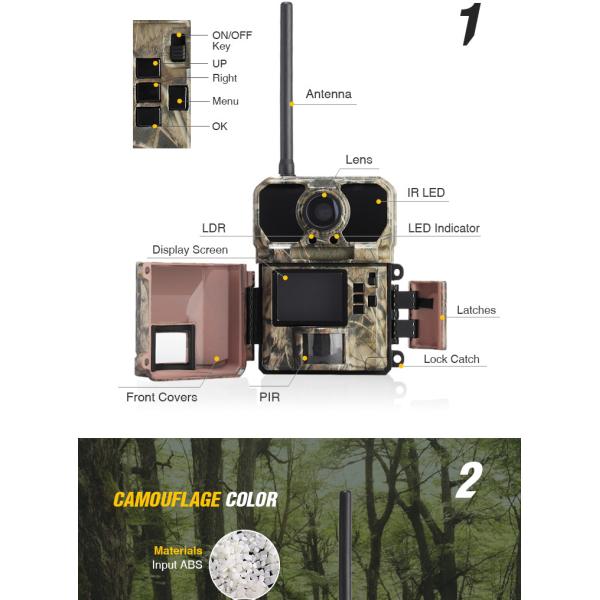 1

ON/OFF Key

UP

Right

Menu

OK

Antenna

Lens

IR LED

LDR

LED Indicator

Display Screen

Latches

Lock Catch

Front Covers

PIR

2

CAMOUFLAGE COLOR

Materials
Input ABS