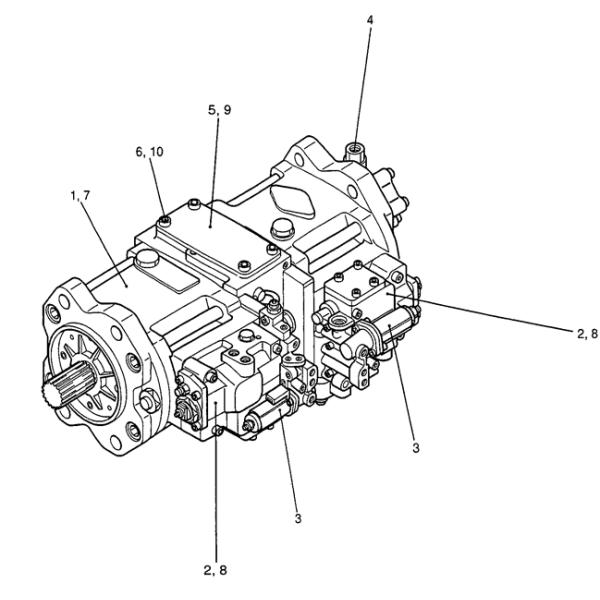 4

5, 9

6, 10

1, 7

2, 8

3

3

2, 8