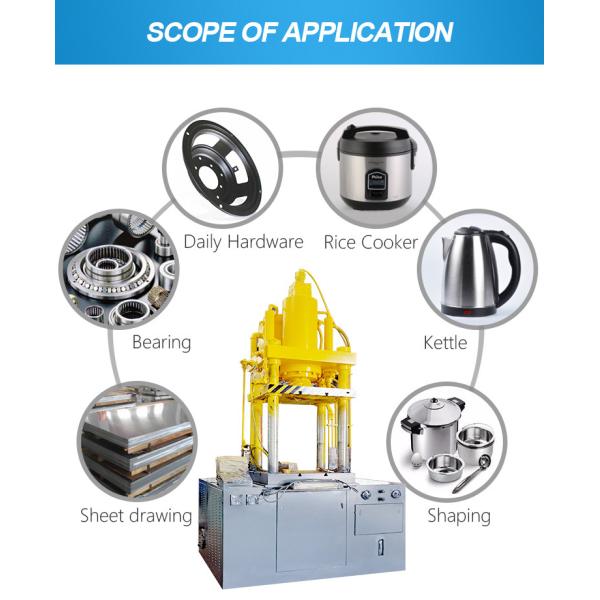 SCOPE OF APPLICATION

Daily Hardware

Rice Cooker

Bearing

Kettle

Sheet drawing

Shaping