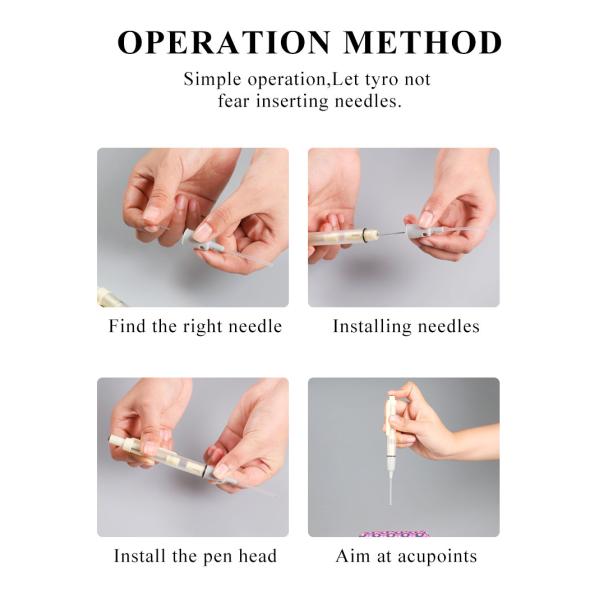 OPERATION METHOD

Simple operation,Let tyro not fear inserting needles.

Find the right needle

Installing needles

Install the pen head

Aim at acupoints