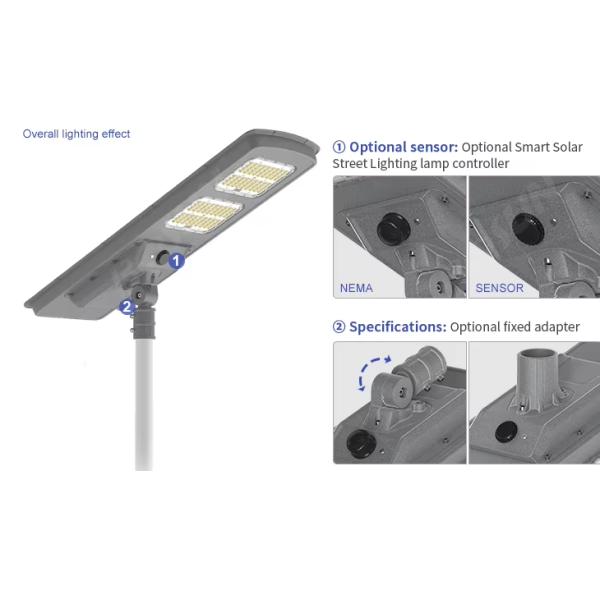 Overall lighting effect

1

2

① Optional sensor: Optional Smart Solar Street Lighting lamp controller

NEMA

SENSOR

② Specifications: Optional fixed adapter