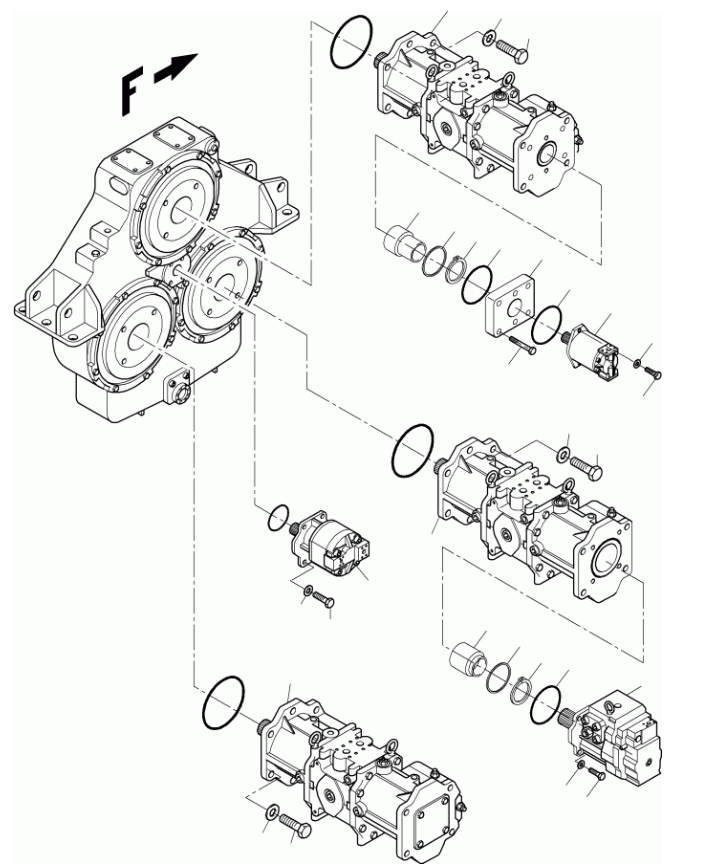 F