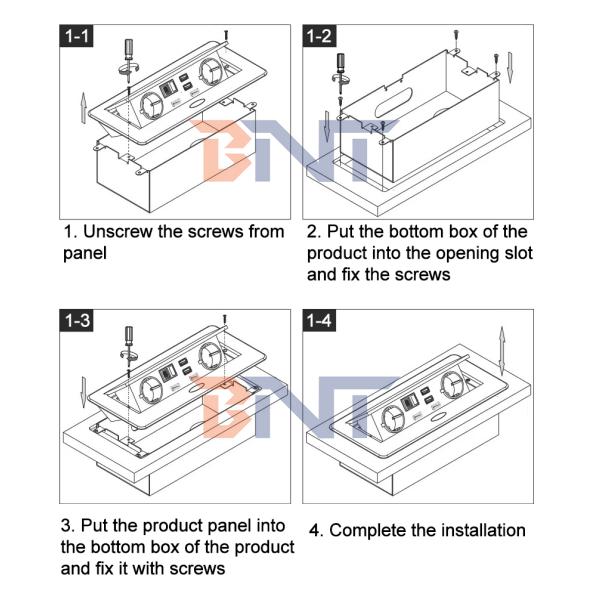 1-1

BNT

1. Unscrew the screws from panel

1-2

2. Put the bottom box of the product into the opening slot and fix the screws

1-3

BNT

3. Put the product panel into the bottom box of the product and fix it with screws

1-4

4. Complete the installation